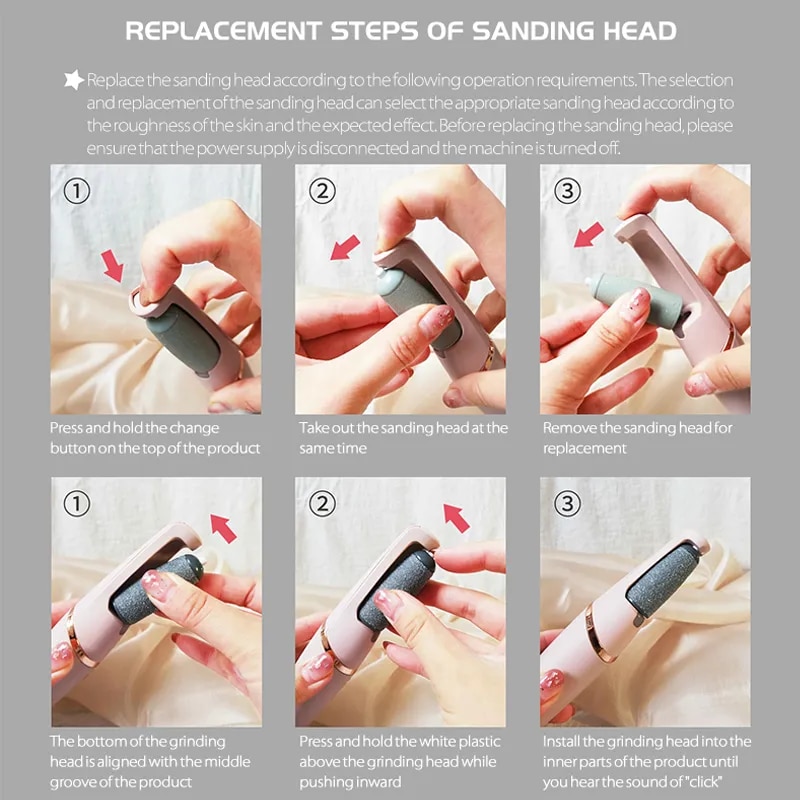 REPLACEMENT STEPS OF SANDING HEAD

Replace the sanding head according to the following operation requirements. The selection and replacement of the sanding head can select the appropriate sanding head according to the roughness of the skin and the expected effect. Before replacing the sanding head, please ensure that the power supply is disconnected and the machine is turned off.

①
Press and hold the change button on the top of the product

②
Take out the sanding head at the same time

③
Remove the sanding head for replacement

①
The bottom of the grinding head is aligned with the middle groove of the product

②
Press and hold the white plastic above the grinding head while pushing inward

③
Install the grinding head into the inner parts of the product until you hear the sound of "click"