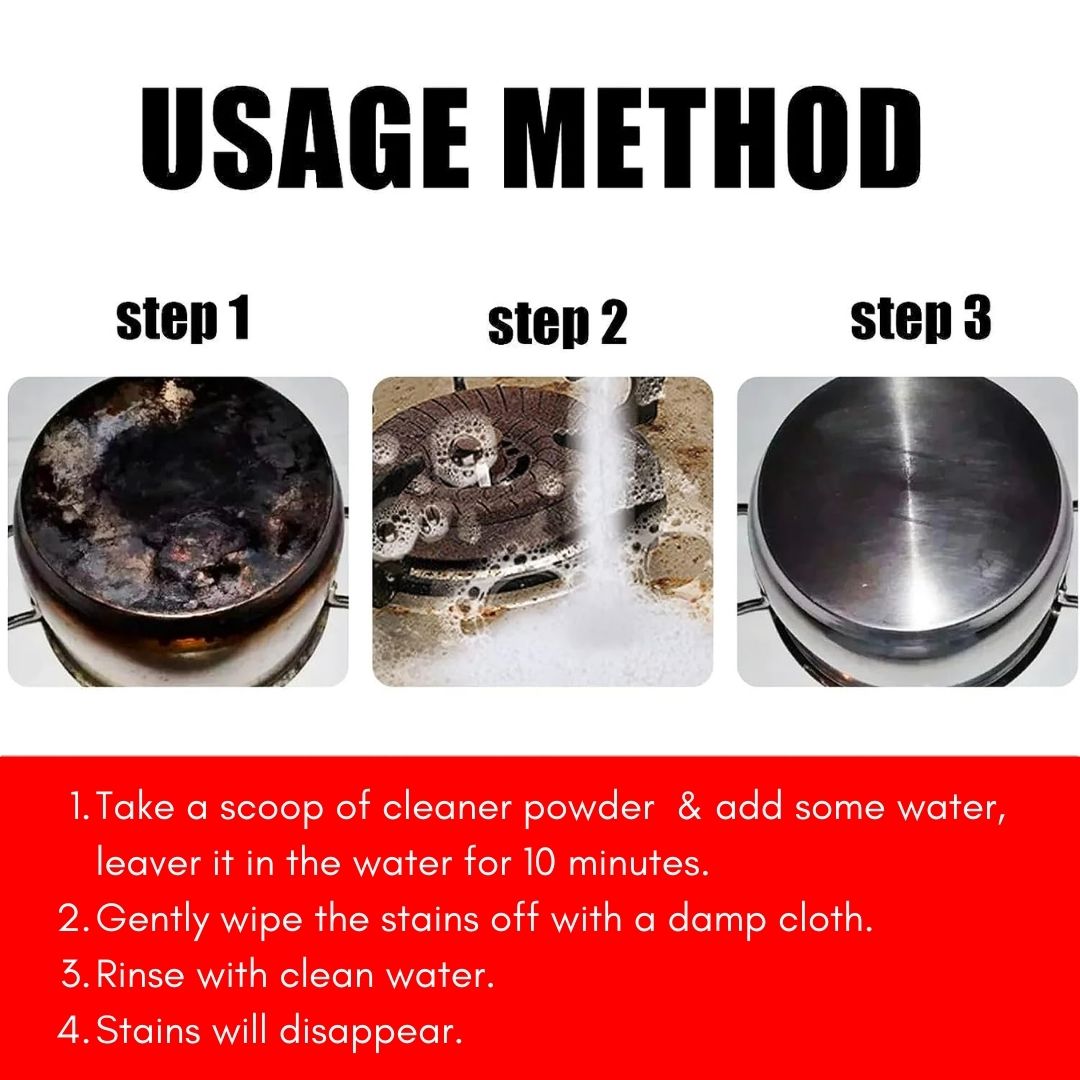 USAGE METHOD

step 1

step 2

step 3

1. Take a scoop of cleaner powder & add some water, leaver it in the water for 10 minutes.
2. Gently wipe the stains off with a damp cloth.
3. Rinse with clean water.
4. Stains will disappear.