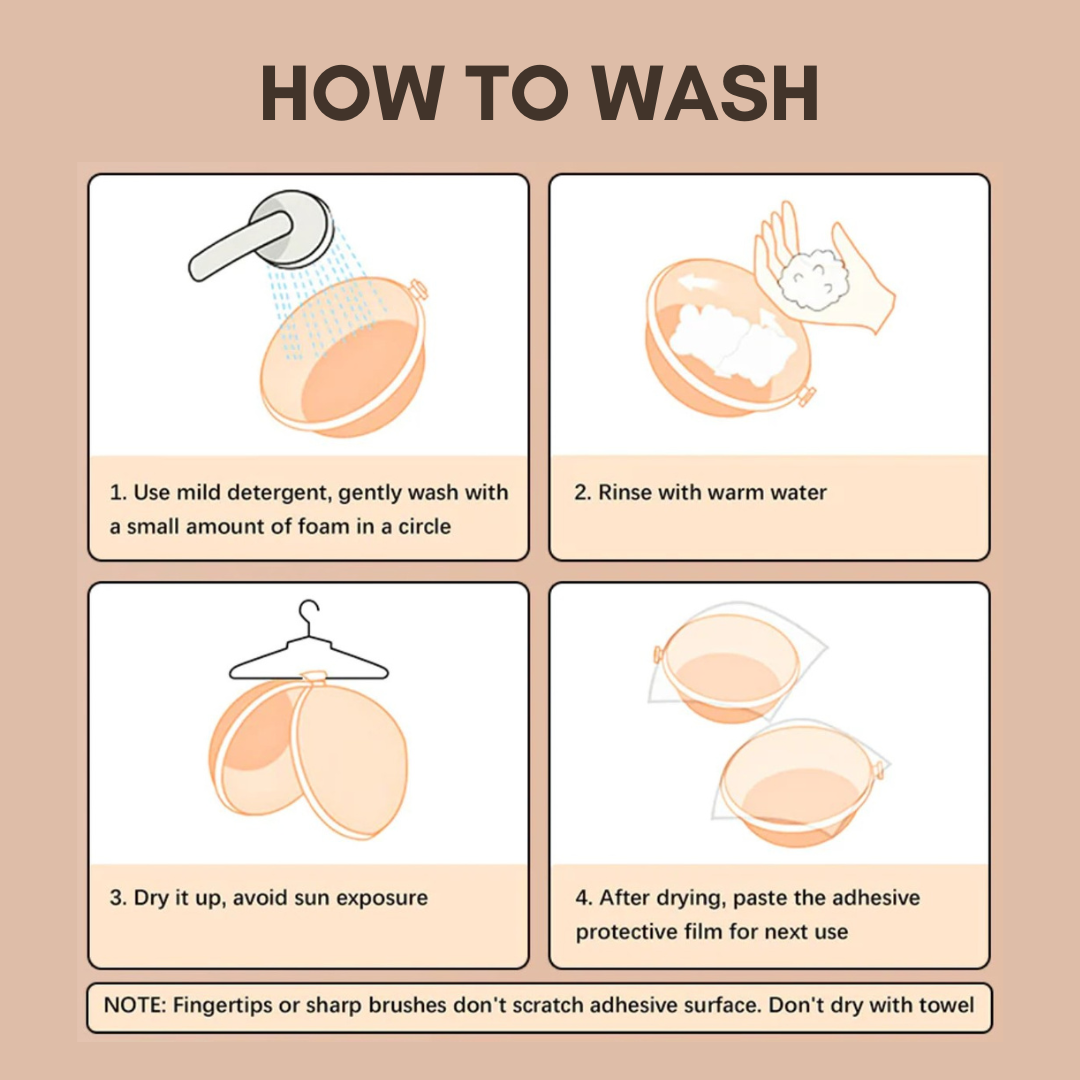 HOW TO WASH

1. Use mild detergent, gently wash with a small amount of foam in a circle

2. Rinse with warm water

3. Dry it up, avoid sun exposure

4. After drying, paste the adhesive protective film for next use

NOTE: Fingertips or sharp brushes don't scratch adhesive surface. Don't dry with towel