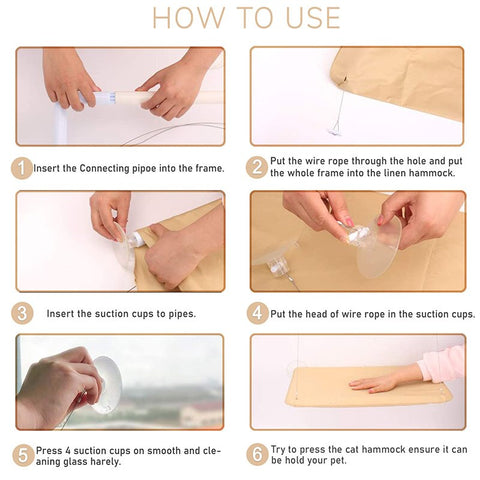 HOW TO USE

1 Insert the Connecting pipoe into the frame.

2 Put the wire rope through the hole and put the whole frame into the linen hammock.

3 Insert the suction cups to pipes.

4 Put the head of wire rope in the suction cups.

5 Press 4 suction cups on smooth and cleaning glass harely.

6 Try to press the cat hammock ensure it can be hold your pet.